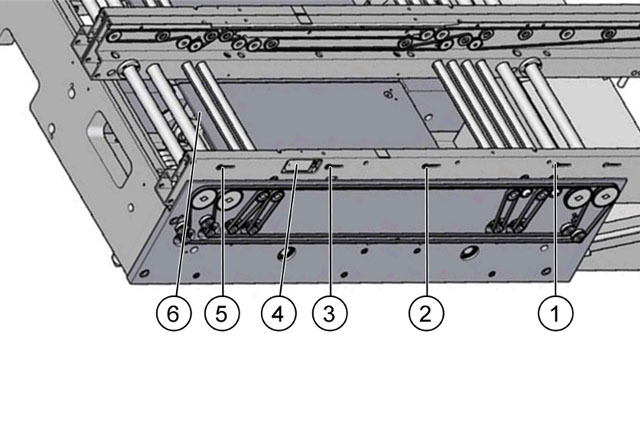 6 5 4 3 2 1